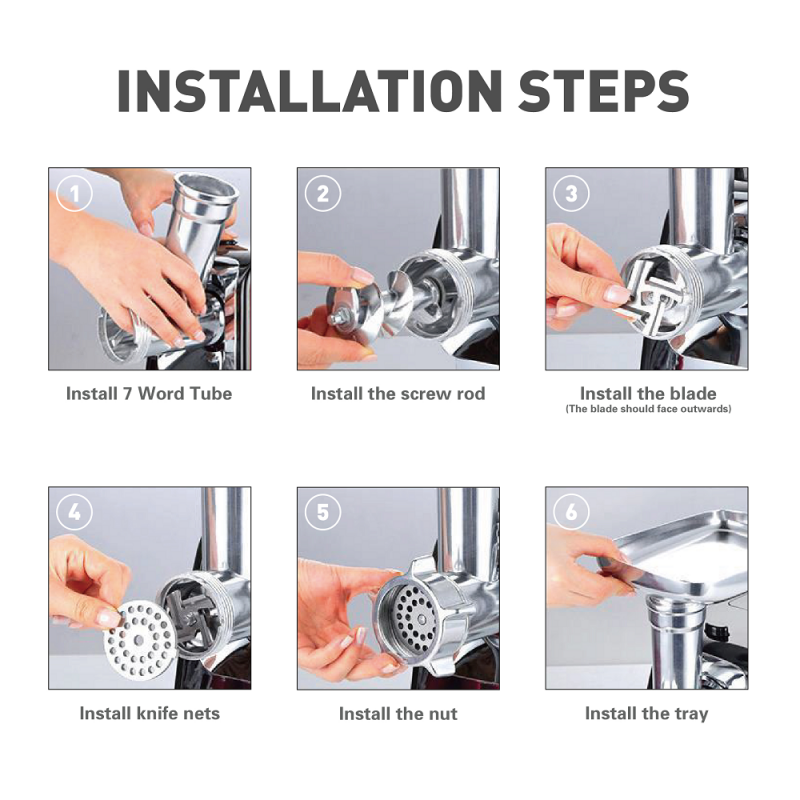 INSTALLATION STEPS

1

Install 7 Word Tube

2

Install the screw rod

3

Install the blade
(The blade should face outwards)

4

Install knife nets

5

Install the nut

6

Install the tray